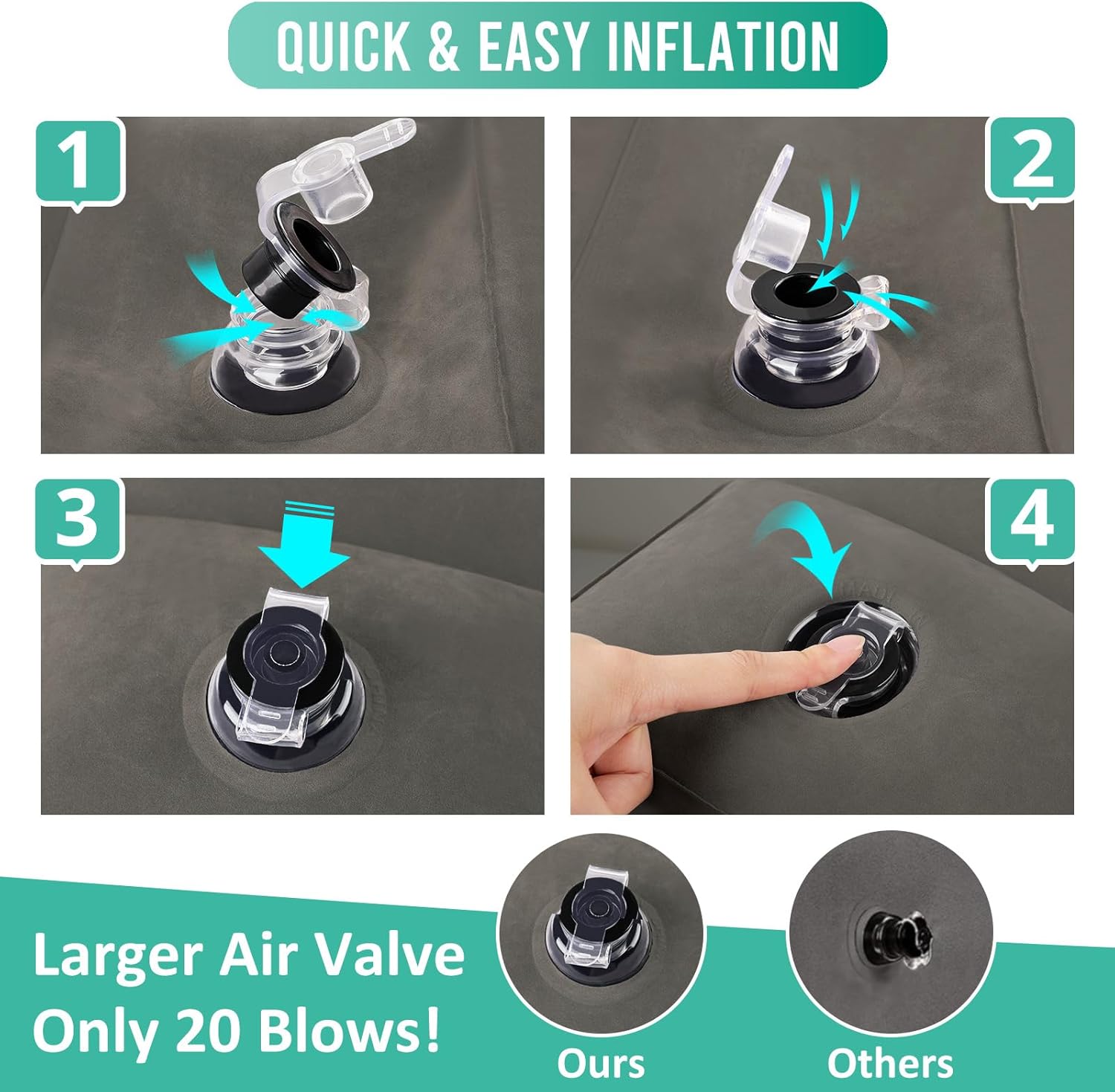 QUICK & EASY INFLATION

1

2

3

4

Larger Air Valve
Only 20 Blows!

Ours

Others