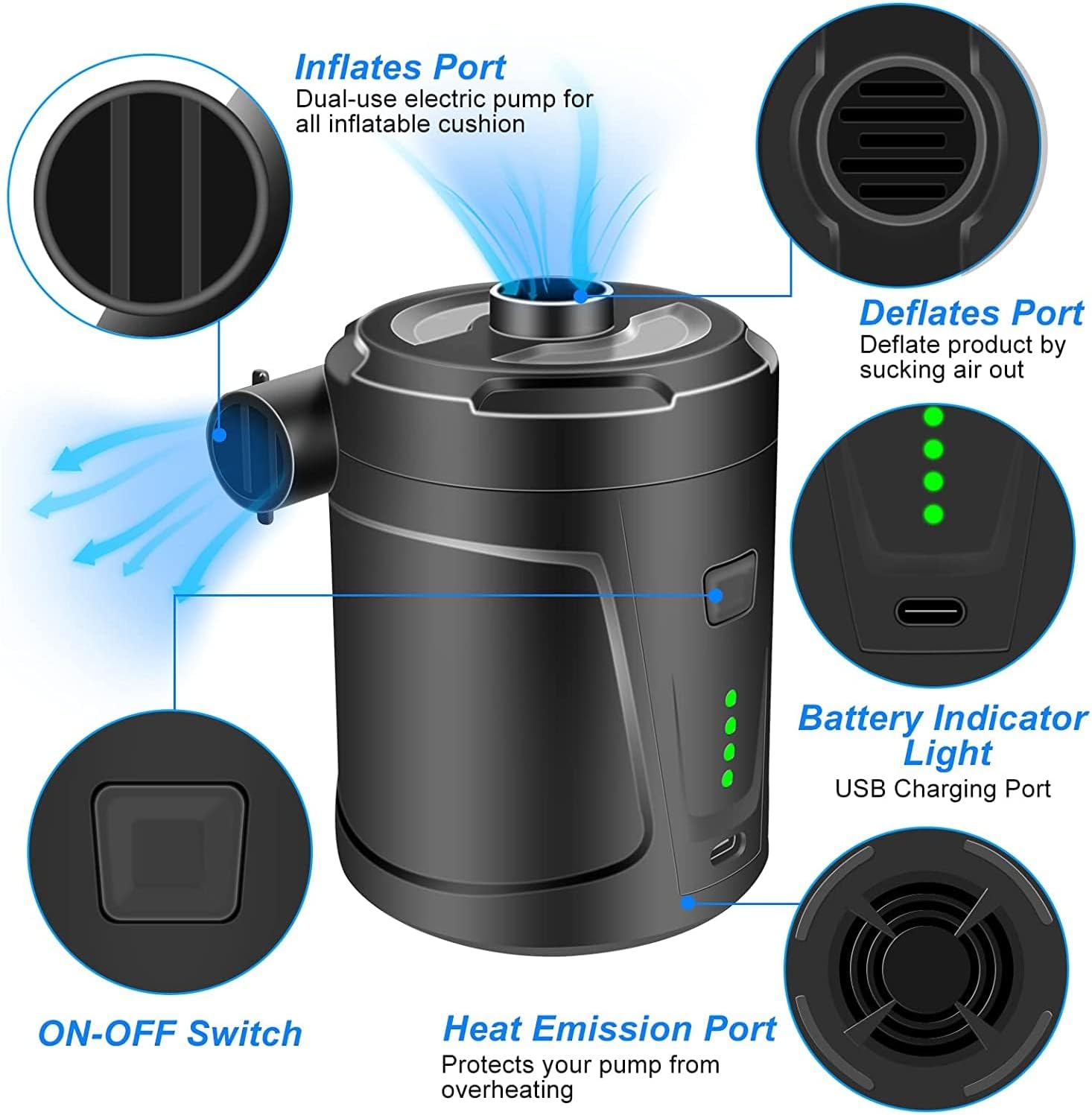 Inflates Port
Dual-use electric pump for all inflatable cushion

Deflates Port
Deflate product by sucking air out

Battery Indicator Light
USB Charging Port

ON-OFF Switch

Heat Emission Port
Protects your pump from overheating