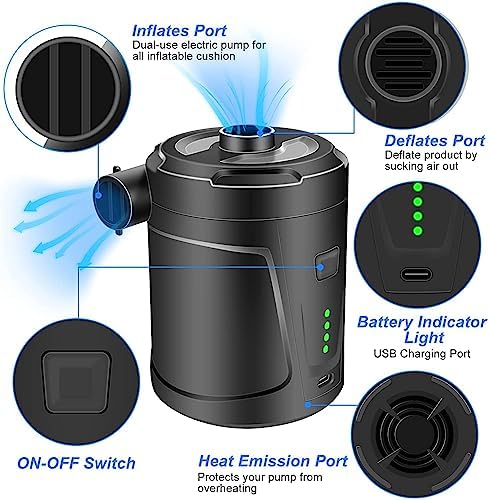 Inflates Port
Dual-use electric pump for all inflatable cushion

Deflates Port
Deflate product by sucking air out

Battery Indicator Light
USB Charging Port

ON-OFF Switch

Heat Emission Port
Protects your pump from overheating